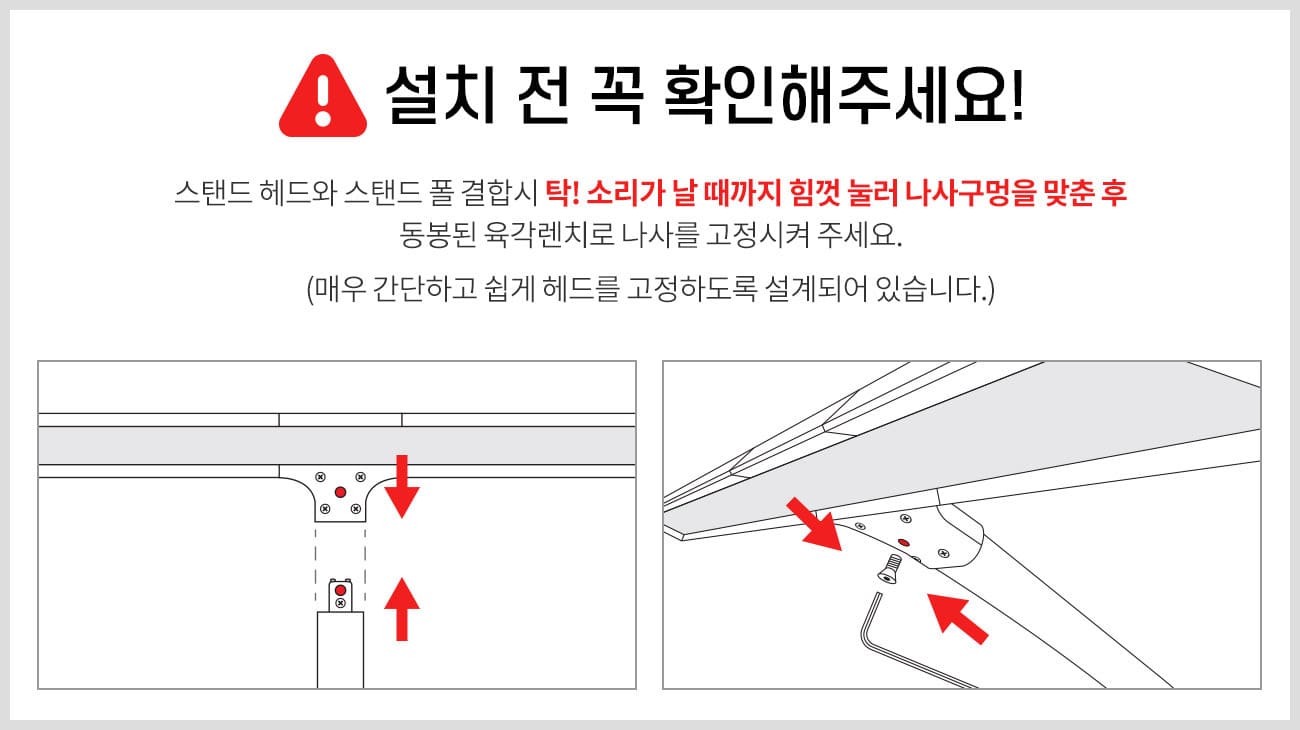 설치 전 꼭 확인해주세요!

스탠드 헤드와 스탠드 폴 결합시 탁! 소리가 날 때까지 힘껏 눌러 나사구멍을 맞춘 후 동봉된 육각렌치로 나사를 고정시켜 주세요.

(매우 간단하고 쉽게 헤드를 고정하도록 설계되어 있습니다.)